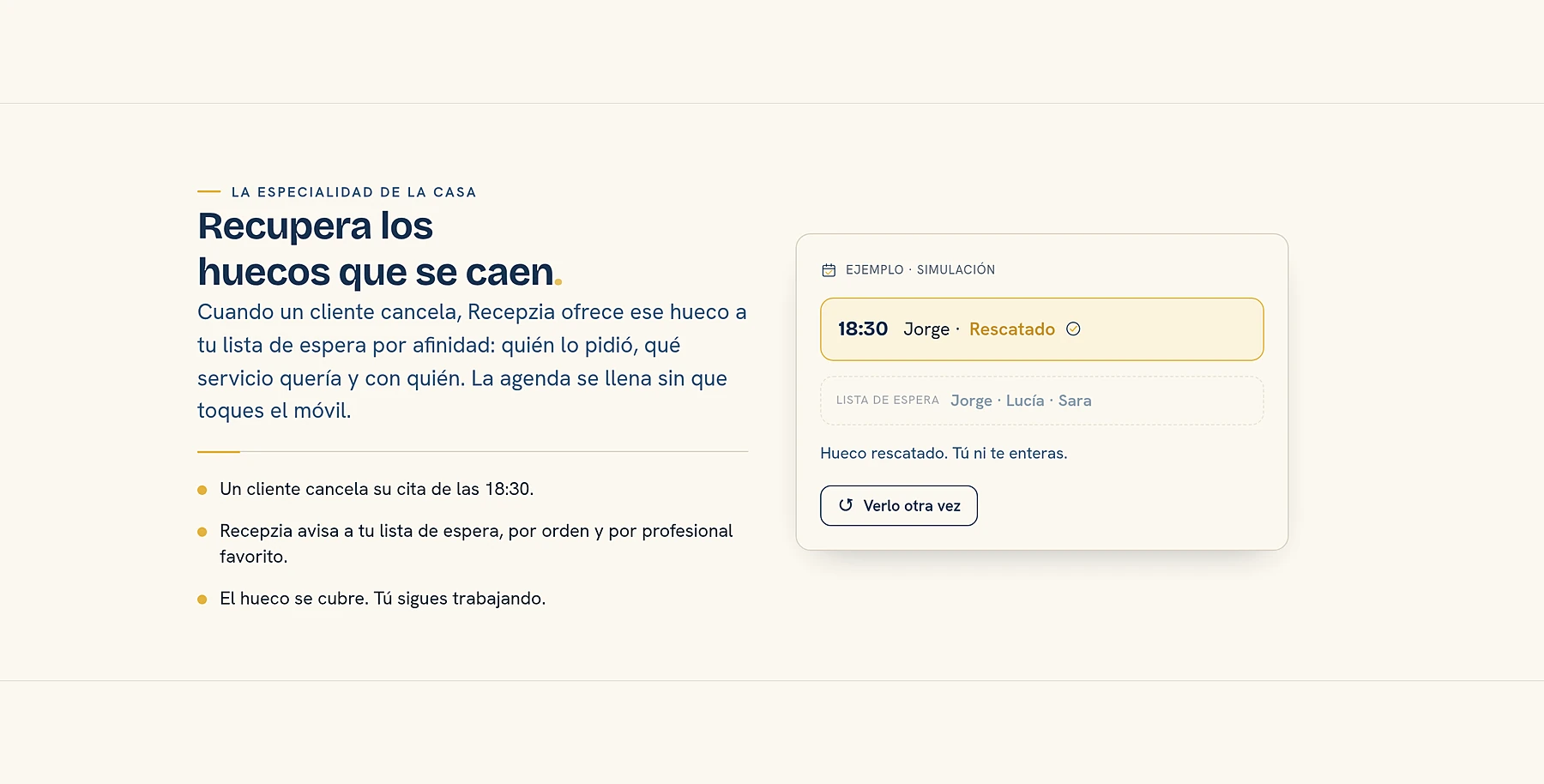 LA ESPECIALIDAD DE LA CASA

Recupera los huecos que se caen.

Cuando un cliente cancela, Recepzia ofrece ese hueco a tu lista de espera por afinidad: quién lo pidió, qué servicio quería y con quién. La agenda se llena sin que toques el móvil.

• Un cliente cancela su cita de las 18:30.
• Recepzia avisa a tu lista de espera, por orden y por profesional favorito.
• El hueco se cubre. Tú sigues trabajando.

EJEMPLO · SIMULACIÓN

18:30 Jorge · Rescatado

LISTA DE ESPERA Jorge · Lucía · Sara

Hueco rescatado. Tú ni te enteras.

Verlo otra vez